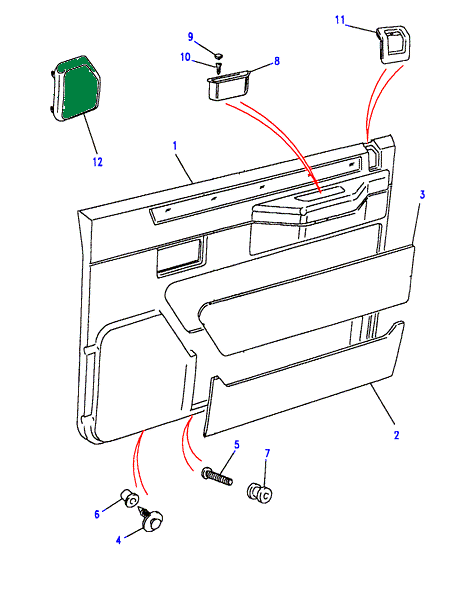 11
9
10
8
12
1
3
2
5
7
6
4