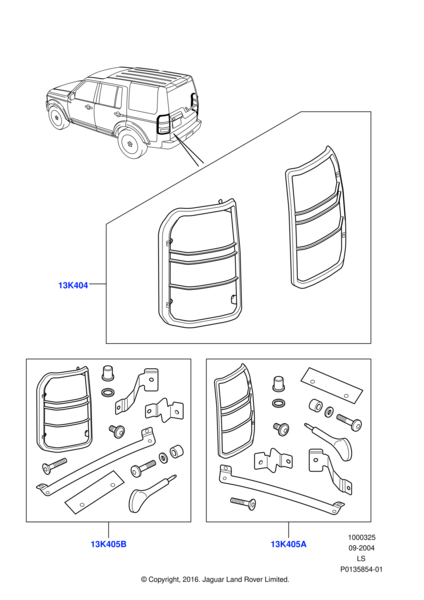 13K404

13K405B

13K405A

1000325
09-2004
LS
P0135854-01

© Copyright, 2016. Jaguar Land Rover Limited.