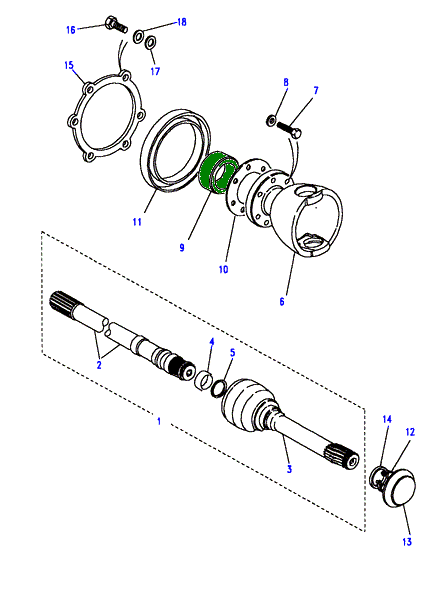 16
18
17
15
8
7
11
9
10
6
2
4
5
1
3
14
12
13