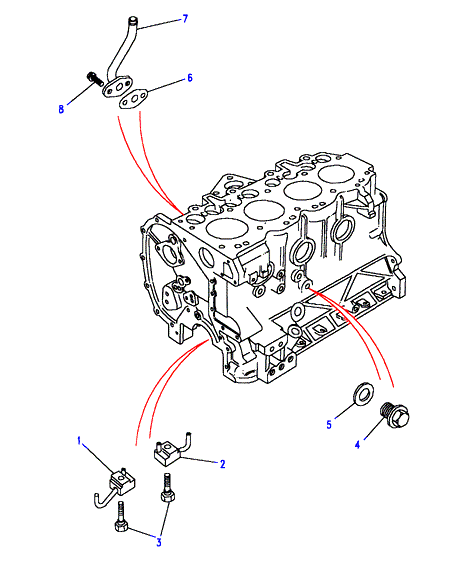 7
6
8
5
4
1
2
3