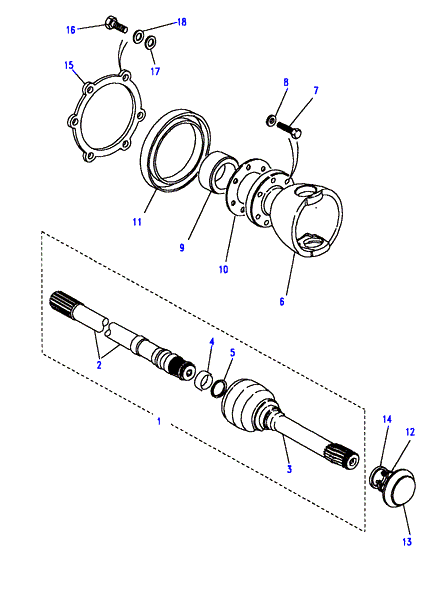 16
18
17
15
8
7
11
9
10
6
2
4
5
1
3
14
12
13