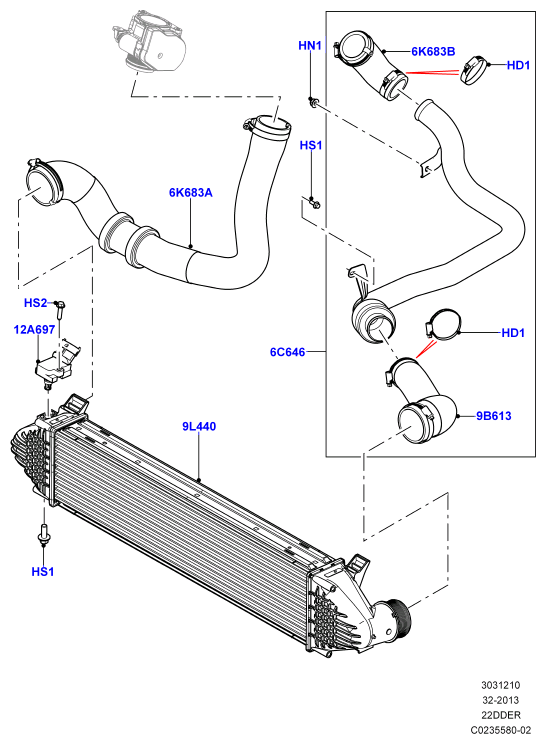 HN1
6K683B
HD1
HS1
6K683A
HS2
12A697
6C646
HD1
9B613
9L440
HS1

3031210
32-2013
22DDER
C0235580-02