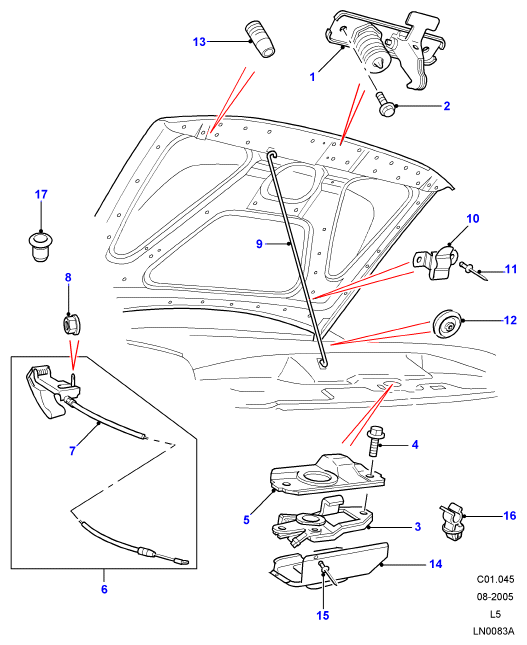 13
1
2
17
10
9
11
8
12
7
4
5
3
16
14
6
15
C01.045
08-2005
L5
LN0083A