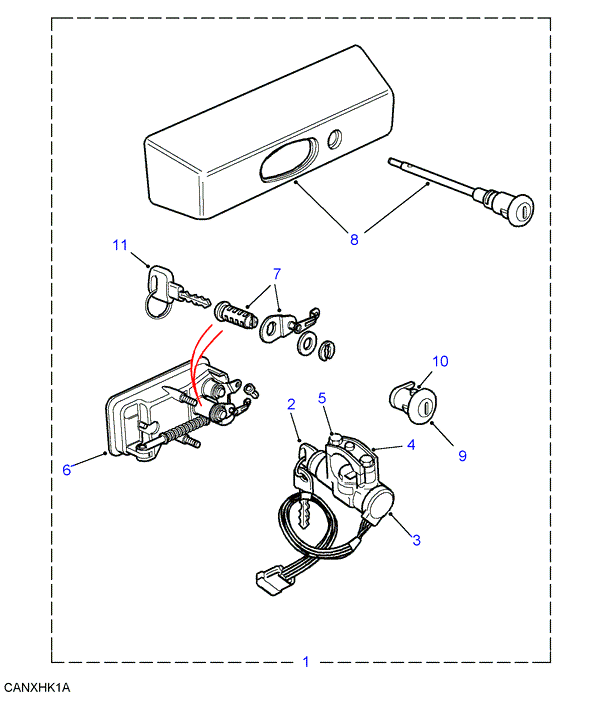 8

11

7

10

2

5

4

9

6

3

1

CANXHK1A