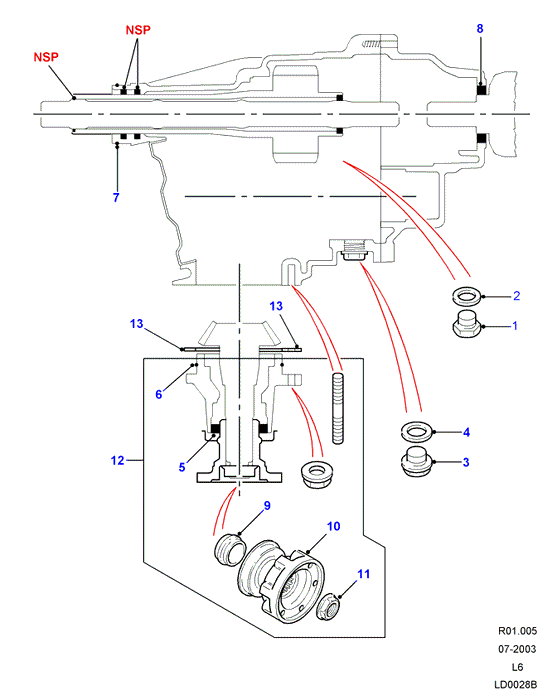 NSP
NSP
8
7
2
1
13
13
6
4
3
12
5
9
10
11
R01.005
07-2003
L6
LD0028B