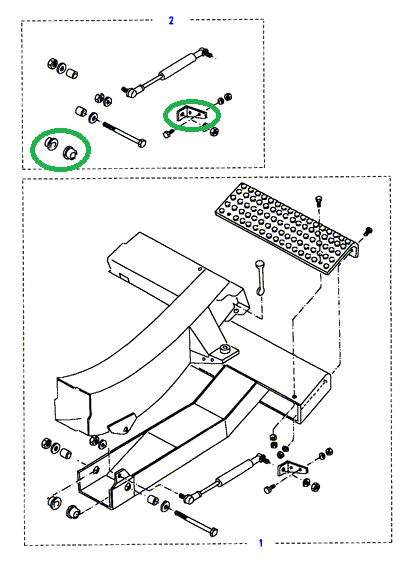 2

1